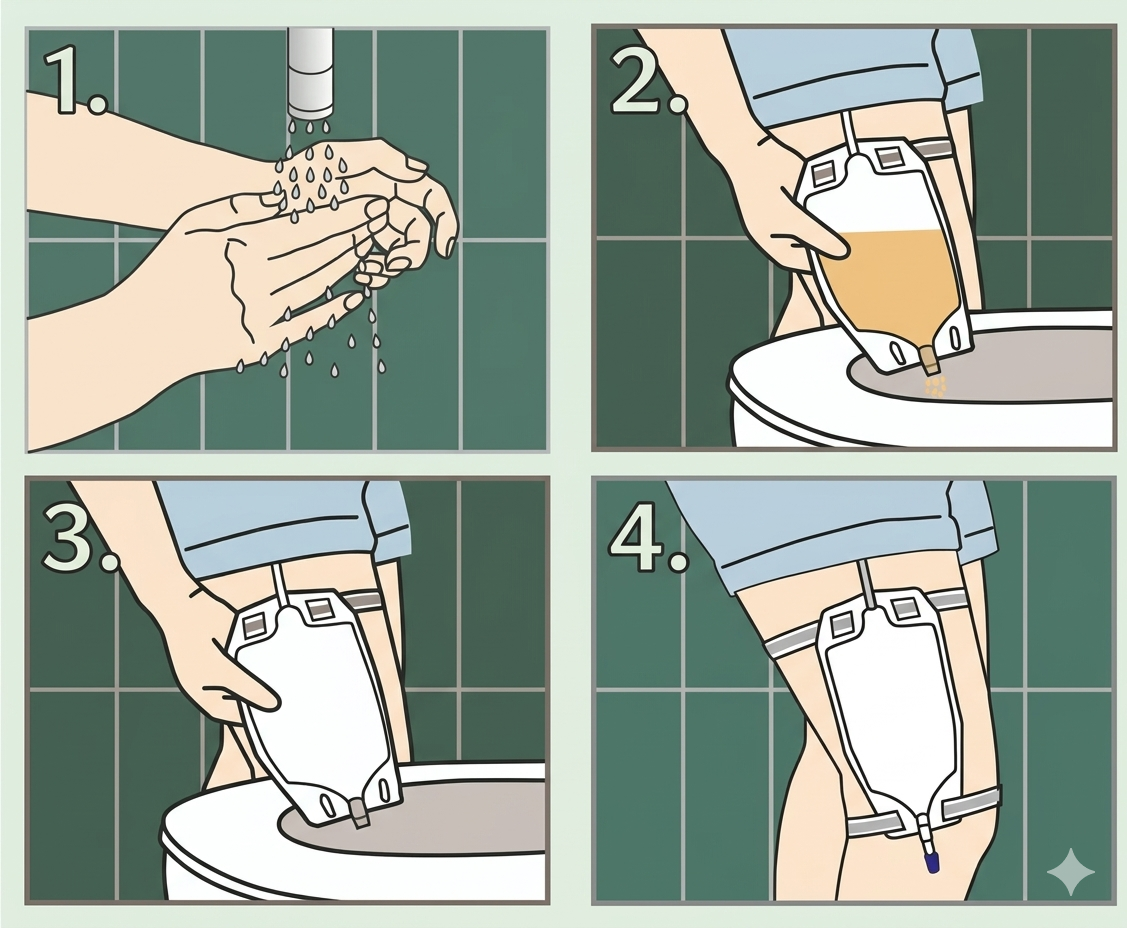 1.

2.

3.

4.